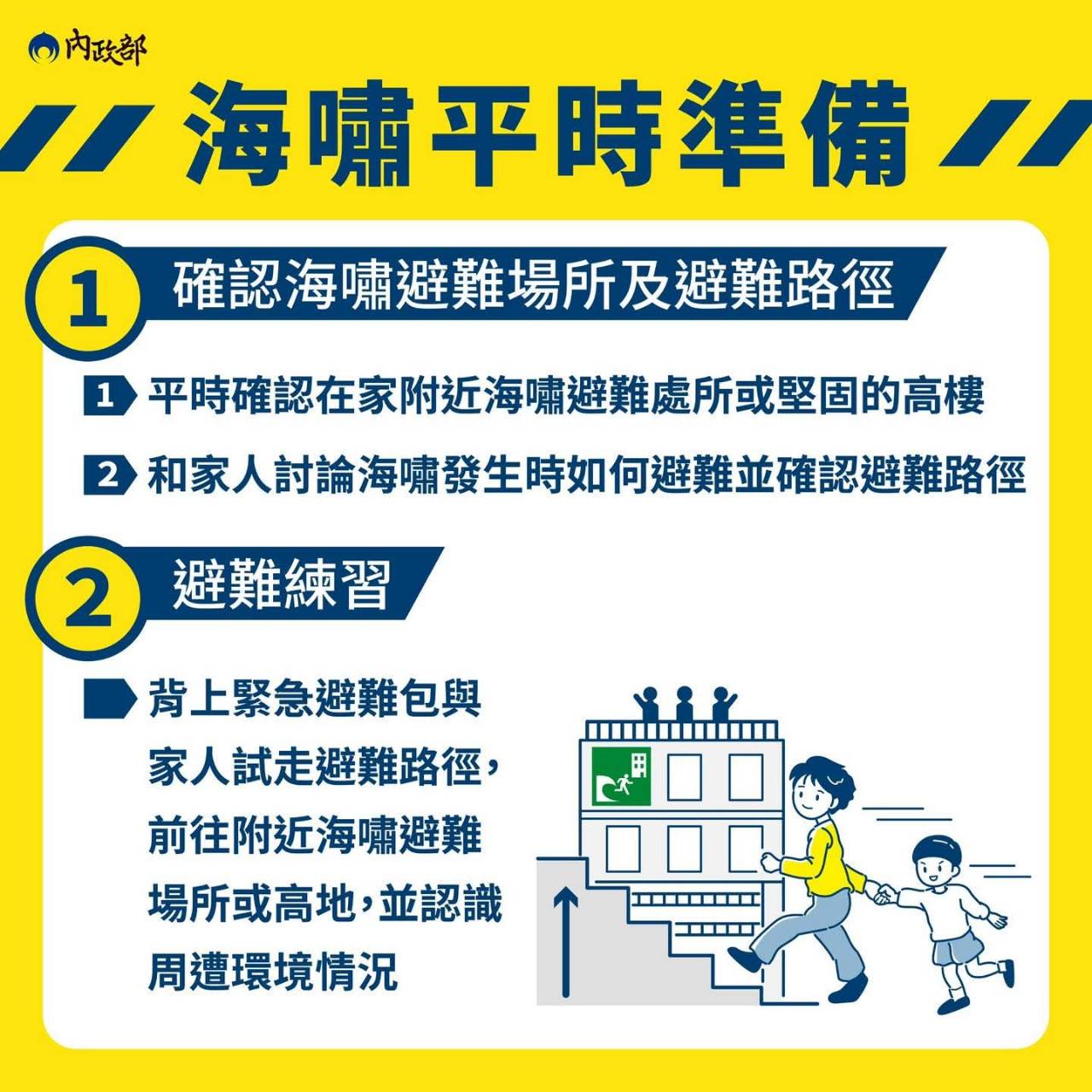 內政部

海嘯平時準備

1 確認海嘯避難場所及避難路徑

1 平時確認在家附近海嘯避難處所或堅固的高樓

2 和家人討論海嘯發生時如何避難並確認避難路徑

2 避難練習

背上緊急避難包與家人試走避難路徑，前往附近海嘯避難場所或高地，並認識周遭環境情況